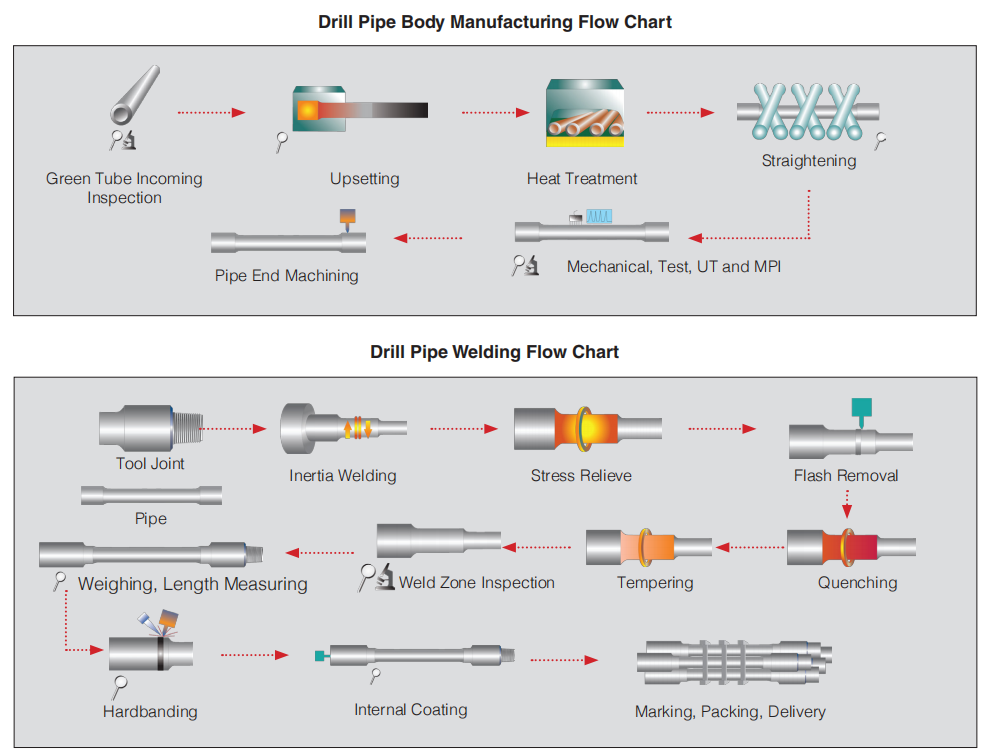 Drill Pipe Body Manufacturing Flow Chart

Green Tube Incoming Inspection

Upsetting

Heat Treatment

Straightening

Mechanical, Test, UT and MPI

Pipe End Machining

Drill Pipe Welding Flow Chart

Tool Joint

Pipe

Inertia Welding

Stress Relieve

Flash Removal

Quenching

Tempering

Weld Zone Inspection

Weighing, Length Measuring

Hardbanding

Internal Coating

Marking, Packing, Delivery